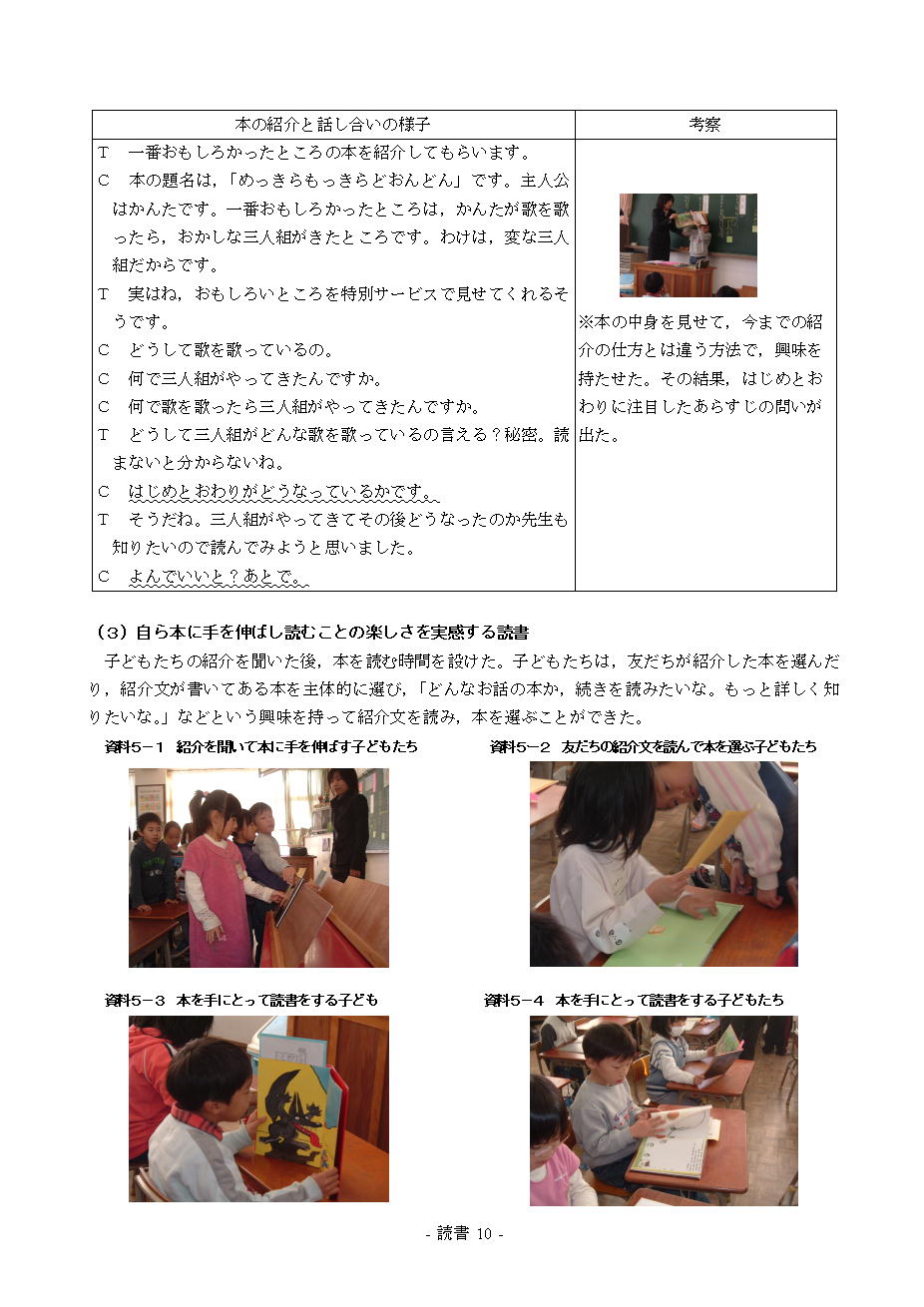 | 本の紹介と話し合いの様子 | 考察 |
|---|---|
| T　一番おもしろかったところの本を紹介してもらいます。<br>C　本の題名は，「めっきらもっきらどおんどん」です。主人公はかんたです。一番おもしろかったところは，かんたが歌を歌ったら，おかしな三人組がきたところです。わけは，変な三人組だからです。<br>T　実はね，おもしろいところを特別サービスで見せてくれるそうです。<br>C　どうして歌を歌っているの。<br>C　何で三人組がやってきたんですか。<br>C　何で歌を歌ったら三人組がやってきたんですか。<br>T　どうして三人組がどんな歌を歌っているの言える？秘密。読まないと分からないね。<br>C　はじめとおわりがどうなっているかです。<br>T　そうだね。三人組がやってきてその後どうなったのか先生も知りたいので読んでみようと思いました。<br>C　よんでいいと？あとで。 | ※本の中身を見せて，今までの紹介の仕方とは違う方法で，興味を持たせた。その結果，はじめとおわりに注目したあらすじの問いが出た。 |

（3）自ら本に手を伸ばし読むことの楽しさを実感する読書

子どもたちの紹介を聞いた後，本を読む時間を設けた。子どもたちは，友だちが紹介した本を選んだり，紹介文が書いてある本を主体的に選び，「どんなお話の本か，続きを読みたいな。もっと詳しく知りたいな。」などという興味を持って紹介文を読み，本を選ぶことができた。

資料5－1　紹介を聞いて本に手を伸ばす子どもたち

資料5－2　友だちの紹介文を読んで本を選ぶ子どもたち

資料5－3　本を手にとって読書をする子ども

資料5－4　本を手にとって読書をする子どもたち

- 読書 10 -